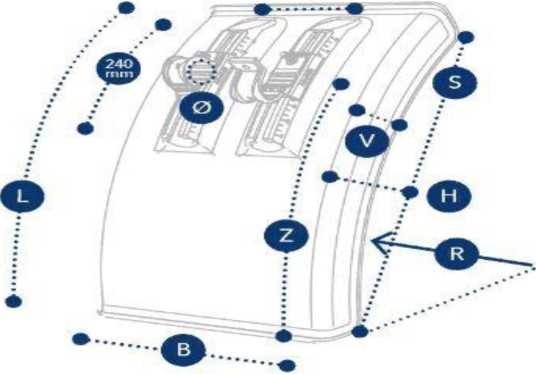 240 mm

Ø

S

V

L

H

Z

R

B